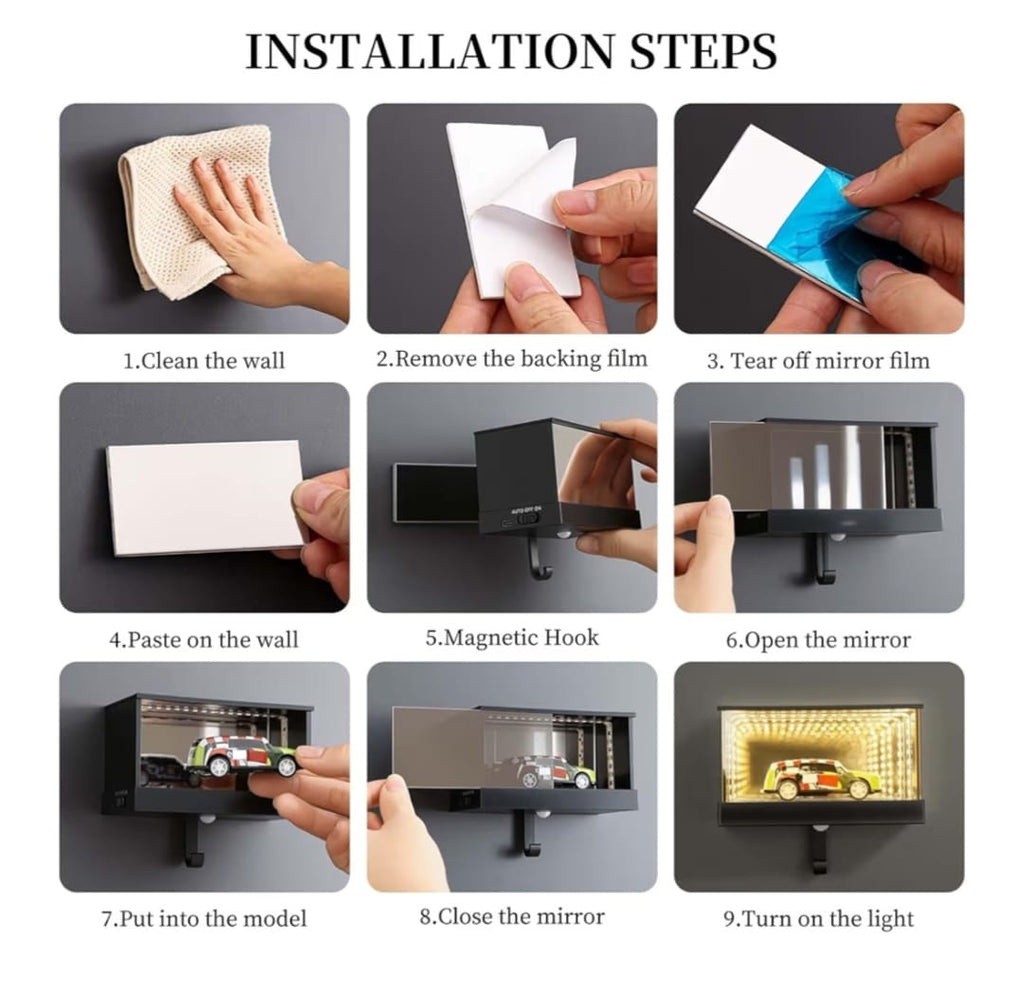 INSTALLATION STEPS

1.Clean the wall

2.Remove the backing film

3. Tear off mirror film

4.Paste on the wall

AUTO OFF ON

5.Magnetic Hook

6.Open the mirror

7.Put into the model

8.Close the mirror

9.Turn on the light